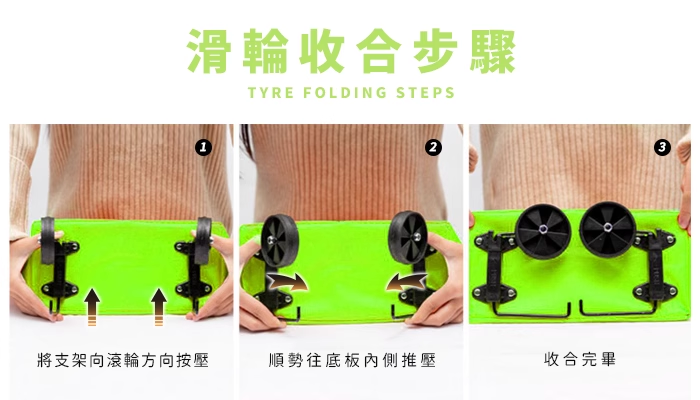 滑輪收合步驟

TYRE FOLDING STEPS

1

將支架向滾輪方向按壓

2

順勢往底板內側推壓

3

收合完畢